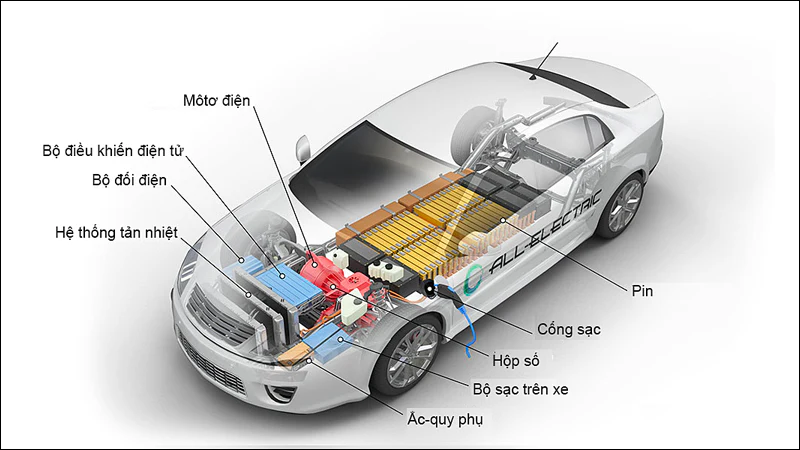 Môtơ điện
Bộ điều khiển điện tử
Bộ đổi điện
Hệ thống tản nhiệt
ALL-ELECTRIC
Pin
Cổng sạc
Hộp số
Bộ sạc trên xe
Ắc-quy phụ